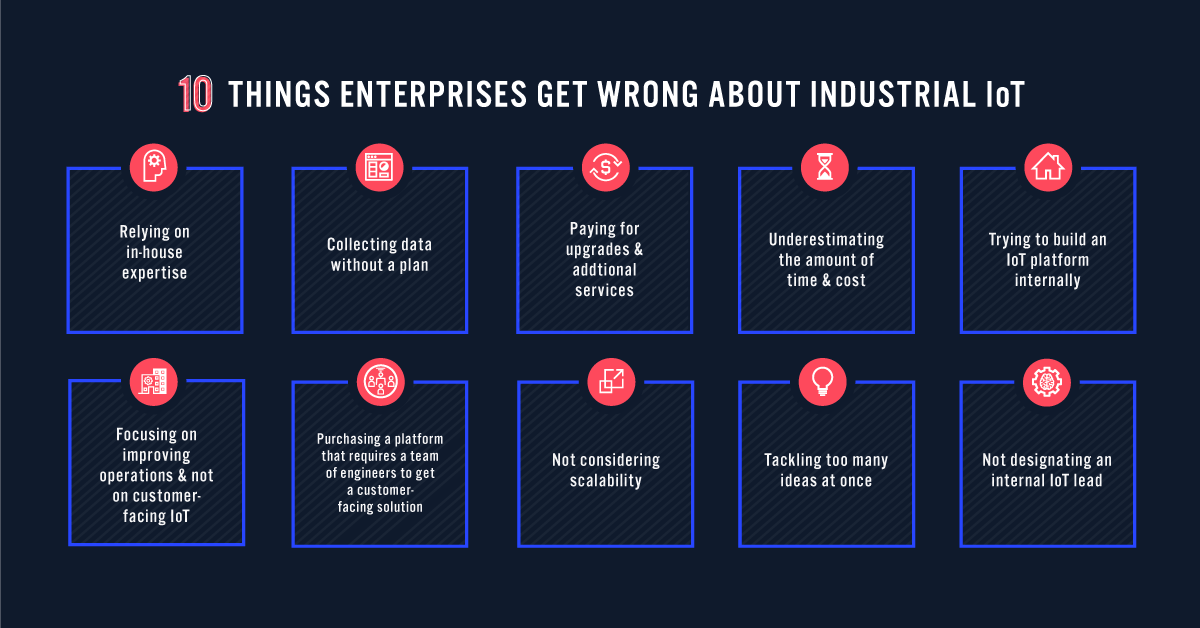 10 THINGS ENTERPRISES GET WRONG ABOUT INDUSTRIAL IoT

Relying on in-house expertise

Collecting data without a plan

Paying for upgrades & addtional services

Underestimating the amount of time & cost

Trying to build an IoT platform internally

Focusing on improving operations & not on customer-facing IoT

Purchasing a platform that requires a team of engineers to get a customer-facing solution

Not considering scalability

Tackling too many ideas at once

Not designating an internal IoT lead